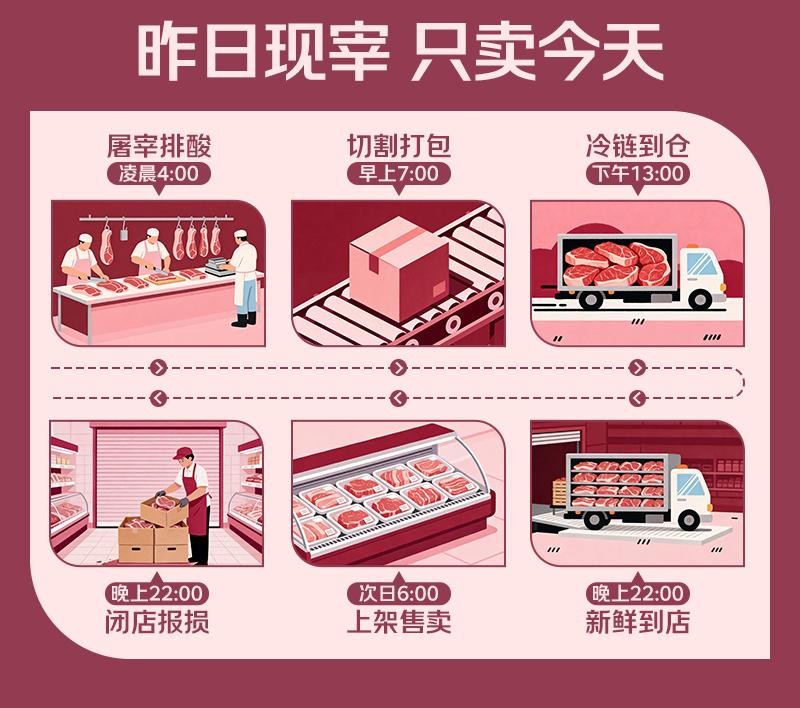 昨日现宰 只卖今天

屠宰排酸
凌晨4:00

切割打包
早上7:00

冷链到仓
下午13:00

晚上22:00
闭店报损

次日6:00
上架售卖

晚上22:00
新鲜到店