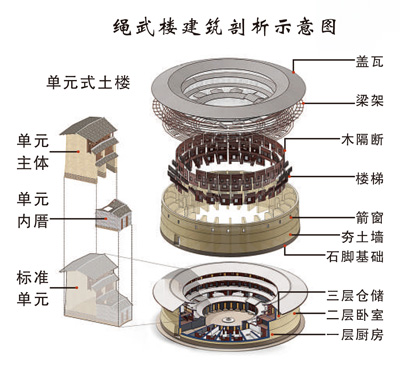 绳武楼建筑剖析示意图

单元式土楼

单元主体

单元内厝

标准单元

盖瓦

梁架

木隔断

楼梯

箭窗

夯土墙

石脚基础

三层仓储

二层卧室

一层厨房