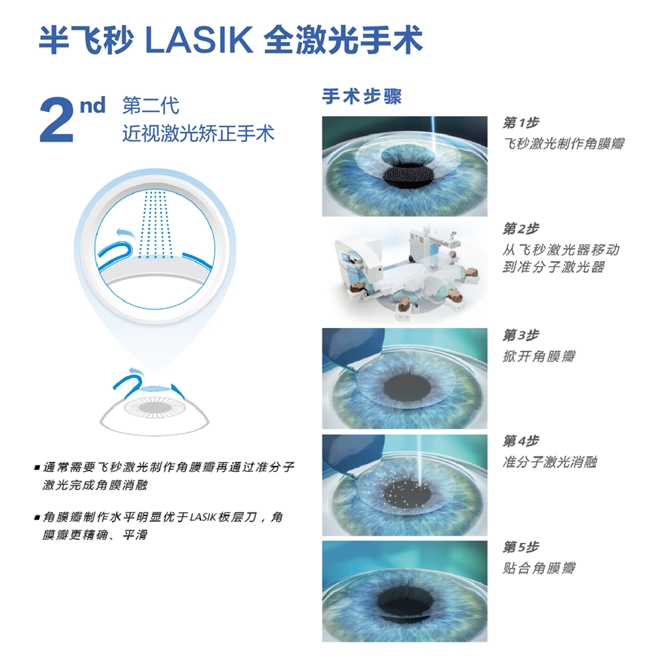 半飞秒 LASIK 全激光手术

2nd 第二代
近视激光矫正手术

▪ 通常需要飞秒激光制作角膜瓣再通过准分子激光完成角膜消融

▪ 角膜瓣制作水平明显优于LASIK板层刀，角膜瓣更精确、平滑

手术步骤

第1步
飞秒激光制作角膜瓣

第2步
从飞秒激光器移动到准分子激光器

第3步
掀开角膜瓣

第4步
准分子激光消融

第5步
贴合角膜瓣