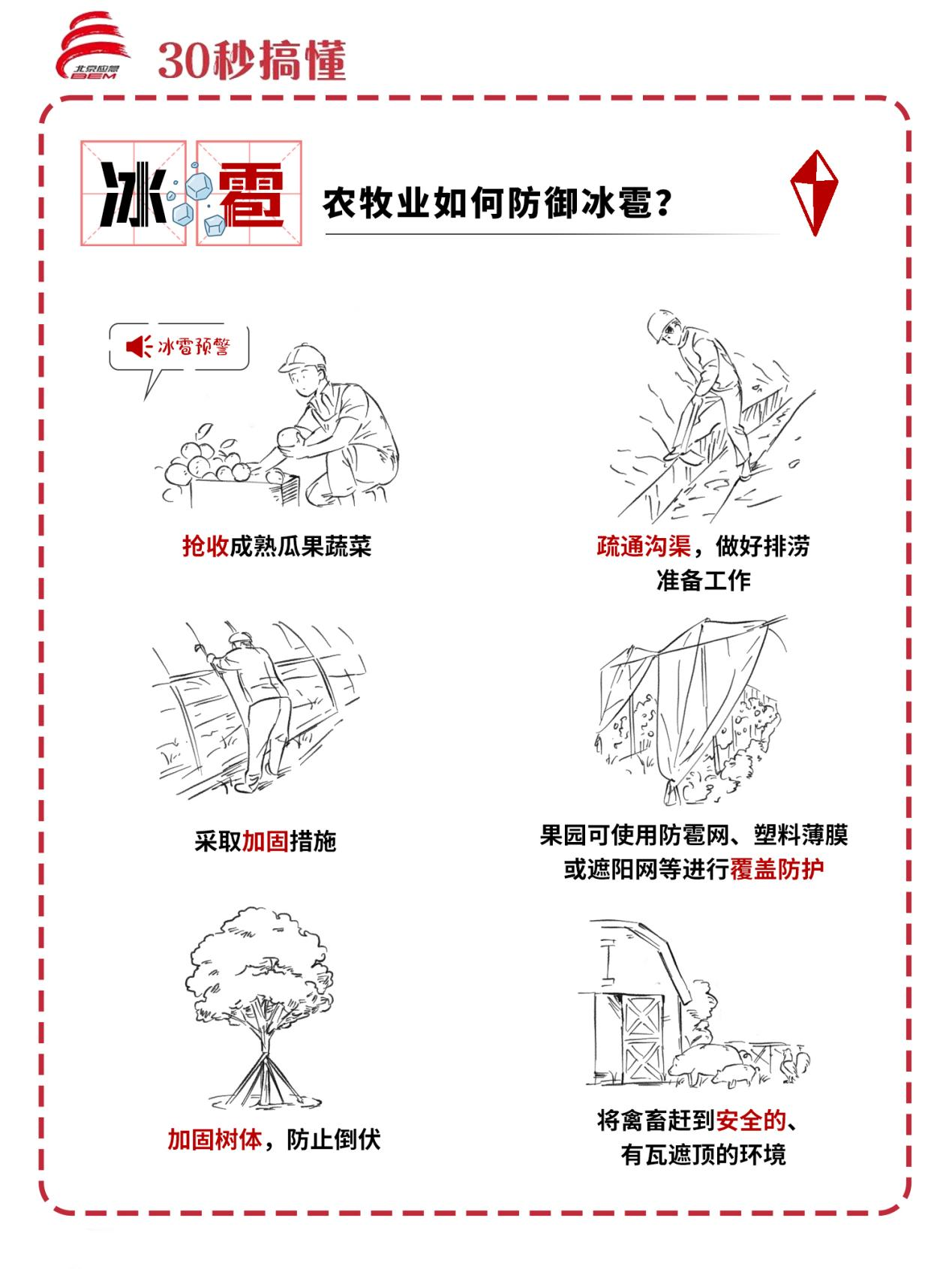 北京应急 BEM

30秒搞懂

冰雹

农牧业如何防御冰雹？

冰雹预警

抢收成熟瓜果蔬菜

疏通沟渠，做好排涝准备工作

采取加固措施

果园可使用防雹网、塑料薄膜或遮阳网等进行覆盖防护

加固树体，防止倒伏

将禽畜赶到安全的、有瓦遮顶的环境