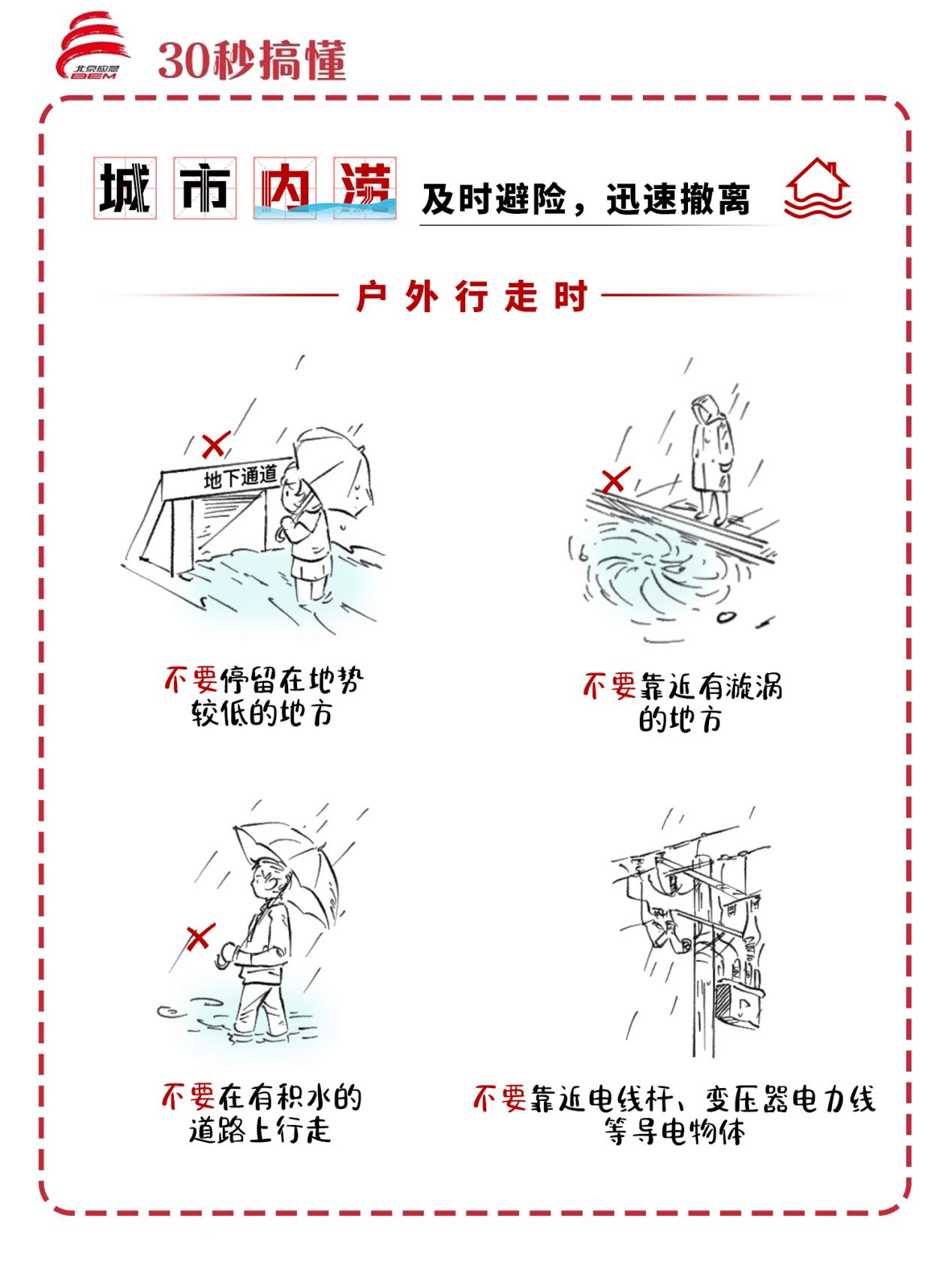 北京应急 BEM

30秒搞懂

城市内涝 及时避险，迅速撤离

户外行走时

地下通道

不要停留在地势较低的地方

不要靠近有漩涡的地方

不要在有积水的道路上行走

不要靠近电线杆、变压器电力线等导电物体