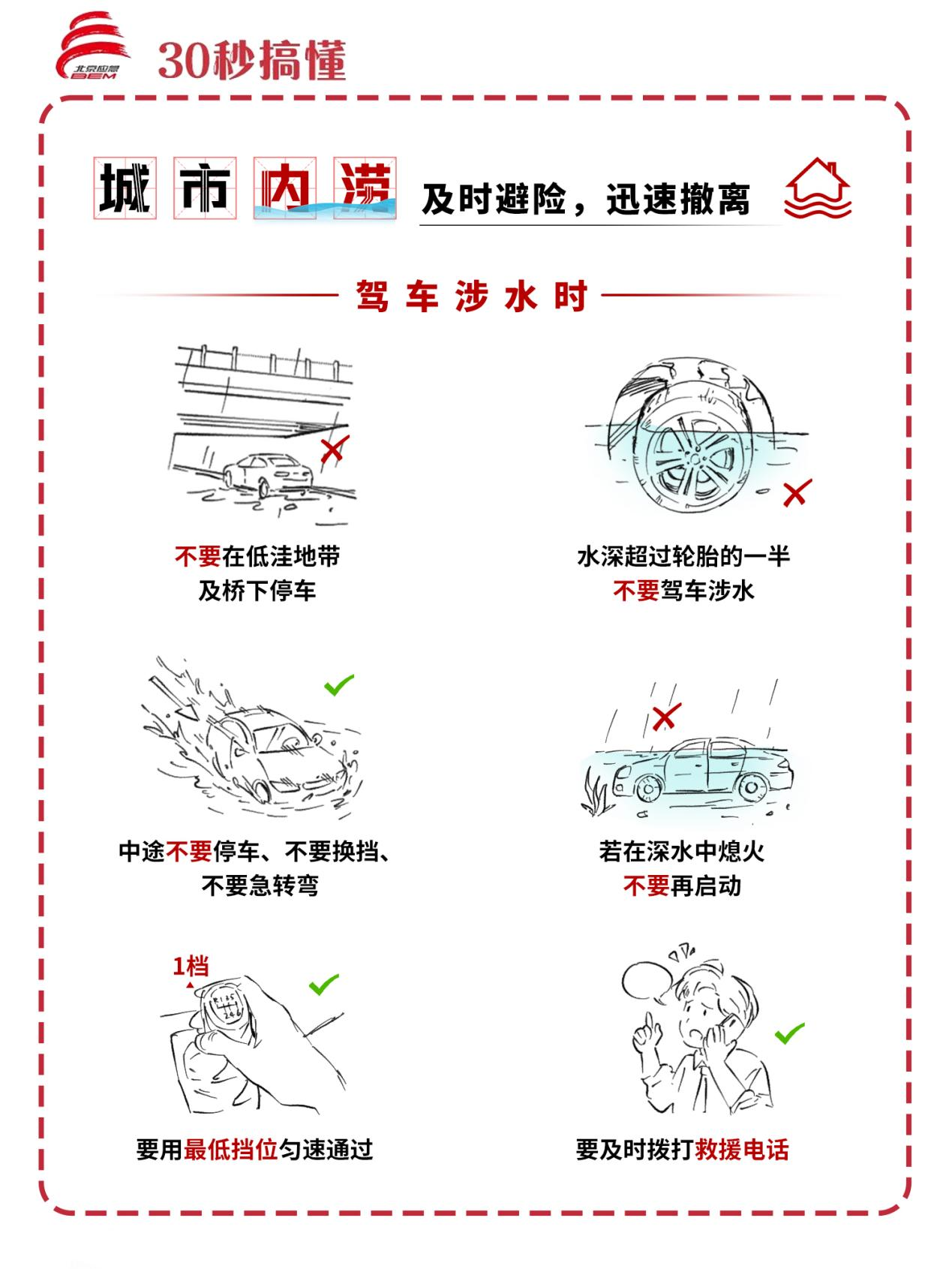 北京应急 BEM

30秒搞懂

城市内涝 及时避险，迅速撤离

驾车涉水时

不要在低洼地带及桥下停车

水深超过轮胎的一半不要驾车涉水

中途不要停车、不要换挡、不要急转弯

若在深水中熄火不要再启动

1档

R 1 3 5
2 4 6

要用最低挡位匀速通过

要及时拨打救援电话