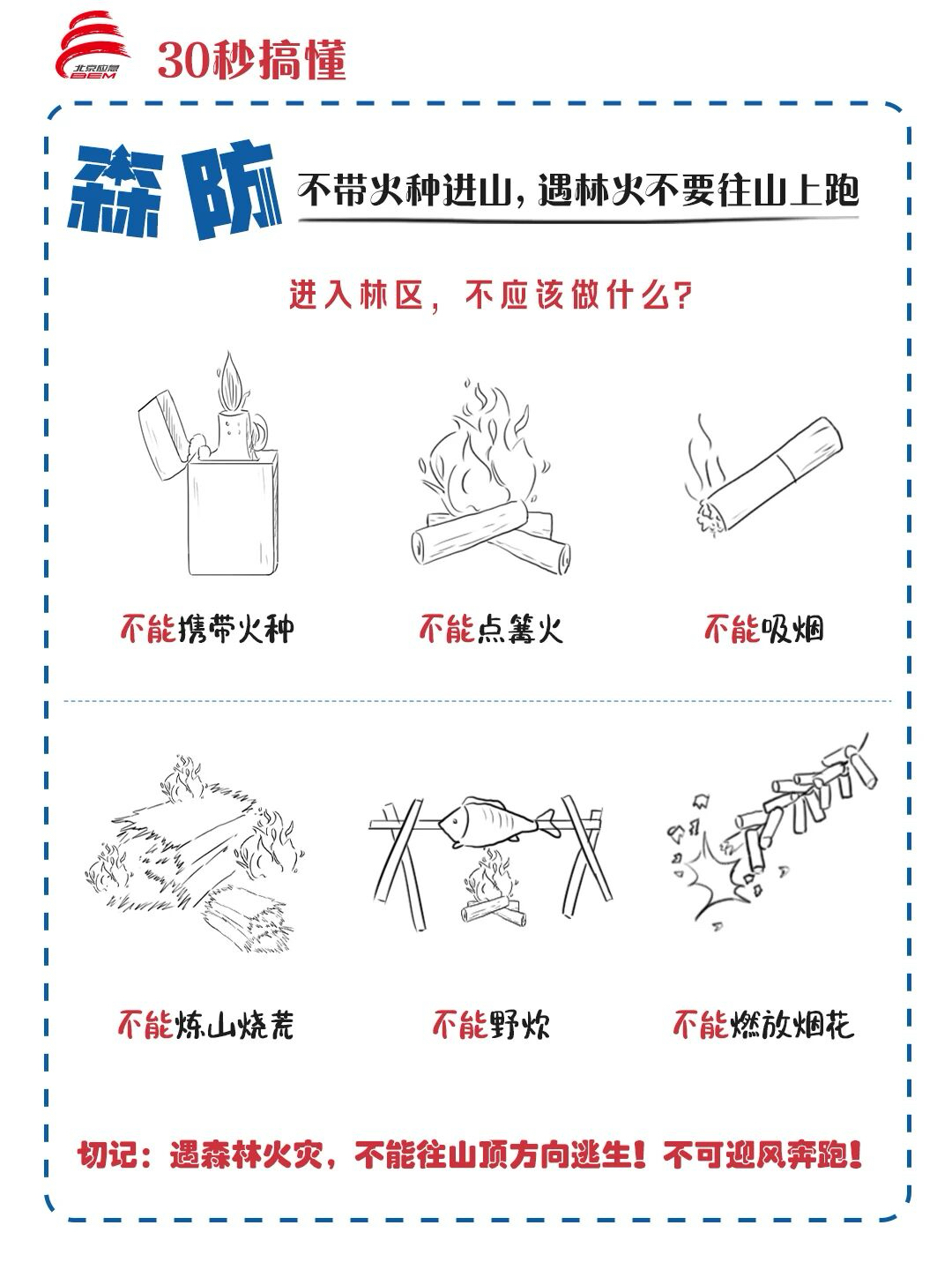 北京应急
BEM
30秒搞懂

森防
不带火种进山，遇林火不要往山上跑

进入林区，不应该做什么？

不能携带火种
不能点篝火
不能吸烟

不能炼山烧荒
不能野炊
不能燃放烟花

切记：遇森林火灾，不能往山顶方向逃生！不可迎风奔跑！