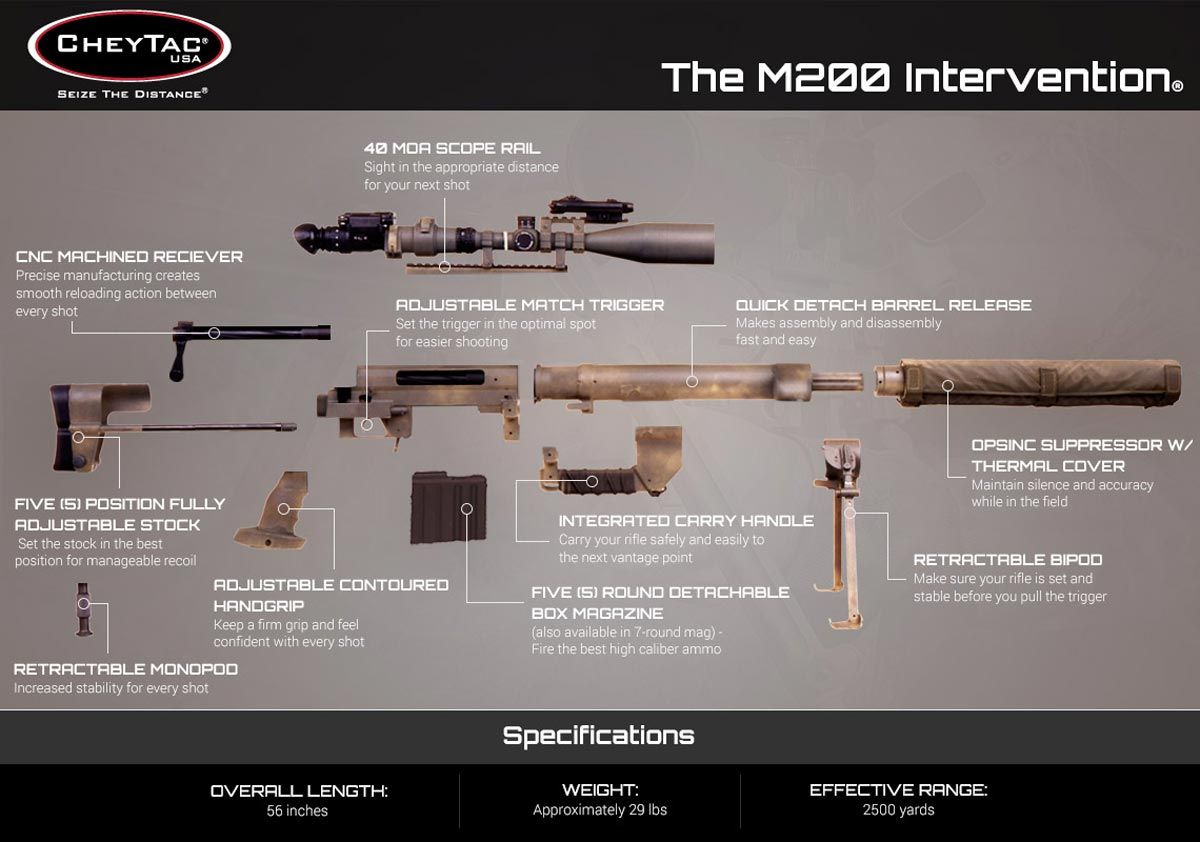 CHEYTAC®
USA
SEIZE THE DISTANCE®

The M200 Intervention®

40 MOA SCOPE RAIL
Sight in the appropriate distance for your next shot

CNC MACHINED RECIEVER
Precise manufacturing creates smooth reloading action between every shot

ADJUSTABLE MATCH TRIGGER
Set the trigger in the optimal spot for easier shooting

QUICK DETACH BARREL RELEASE
Makes assembly and disassembly fast and easy

OPSINC SUPPRESSOR W/ THERMAL COVER
Maintain silence and accuracy while in the field

FIVE (5) POSITION FULLY ADJUSTABLE STOCK
Set the stock in the best position for manageable recoil

INTEGRATED CARRY HANDLE
Carry your rifle safely and easily to the next vantage point

RETRACTABLE BIPOD
Make sure your rifle is set and stable before you pull the trigger

ADJUSTABLE CONTOURED HANDGRIP
Keep a firm grip and feel confident with every shot

FIVE (5) ROUND DETACHABLE BOX MAGAZINE
(also available in 7-round mag) - Fire the best high caliber ammo

RETRACTABLE MONOPOD
Increased stability for every shot

Specifications

OVERALL LENGTH:
56 inches

WEIGHT:
Approximately 29 lbs

EFFECTIVE RANGE:
2500 yards