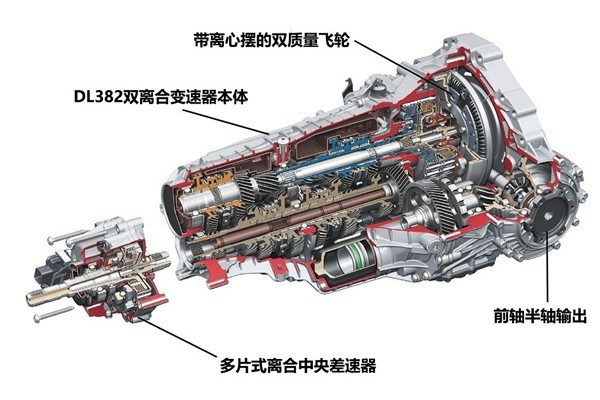 带离心摆的双质量飞轮

DL382双离合变速器本体

前轴半轴输出

多片式离合中央差速器