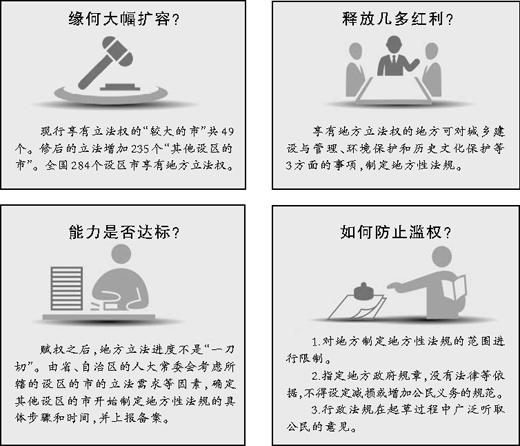 缘何大幅扩容？

现行享有立法权的“较大的市”共49个。修后的立法增加235个“其他设区的市”。全国284个设区市享有地方立法权。

释放几多红利？

享有地方立法权的地方可对城乡建设与管理、环境保护和历史文化保护等3方面的事项，制定地方性法规。

能力是否达标？

赋权之后，地方立法进度不是“一刀切”。由省、自治区的人大常委会考虑所辖的设区的市的立法需求等因素，确定其他设区的市开始制定地方性法规的具体步骤和时间，并上报备案。

如何防止滥权？

1.对地方制定地方性法规的范围进行限制。

2.指定地方政府规章，没有法律等依据，不得设定减损或增加公民义务的规范。

3.行政法规在起草过程中广泛听取公民的意见。